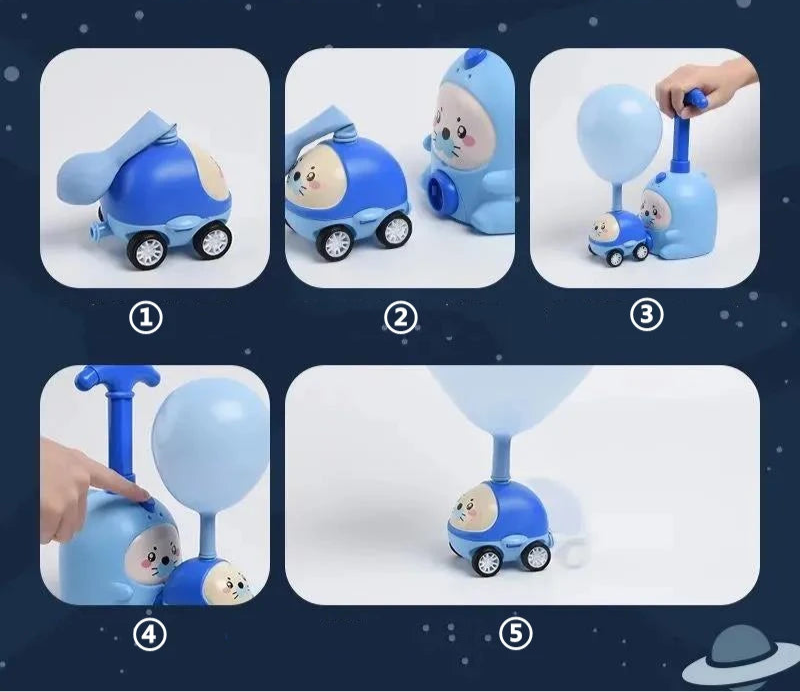 ①
②
③
④
⑤