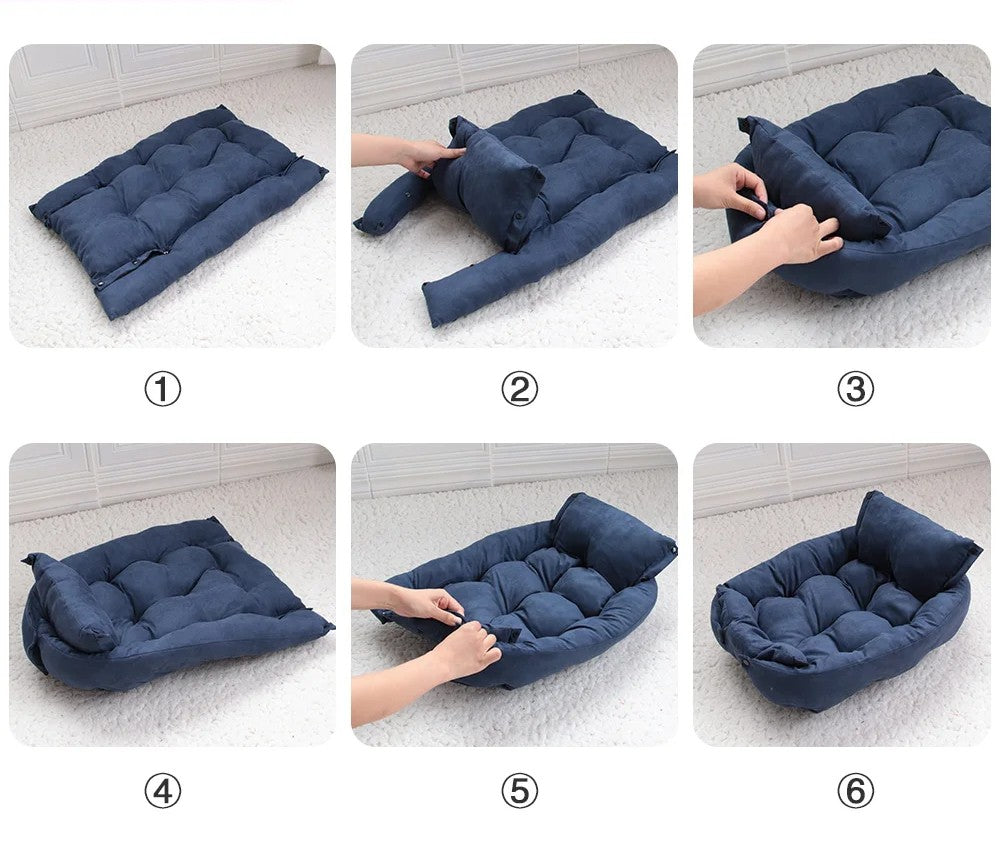 ①

②

③

④

⑤

⑥